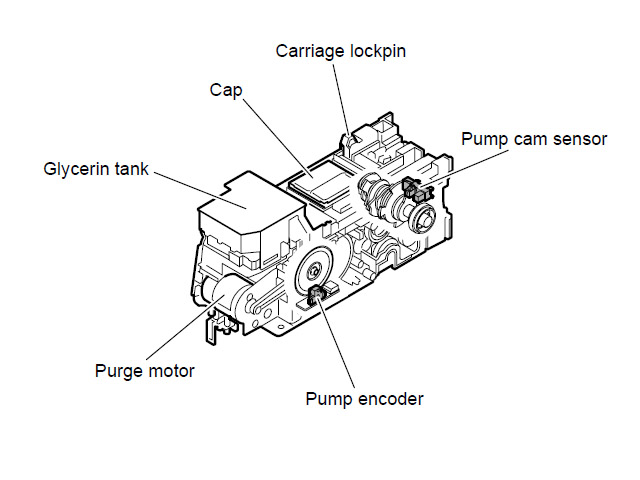 Carriage lockpin

Cap

Pump cam sensor

Glycerin tank

Purge motor

Pump encoder